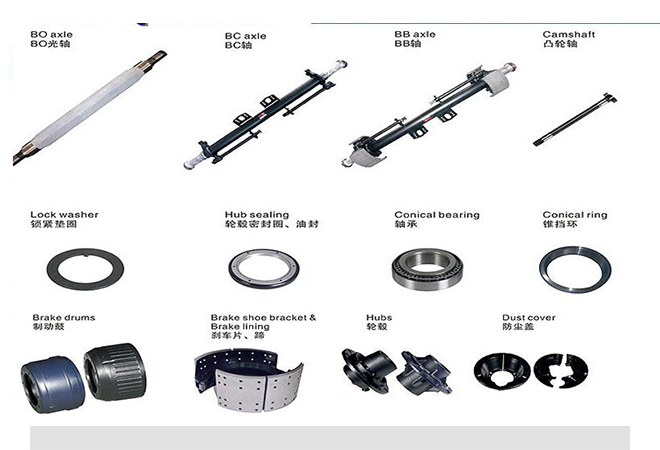 BO axle
BO光轴

BC axle
BC轴

BB axle
BB轴

Camshaft
凸轮轴

Lock washer
锁紧垫圈

Hub sealing
轮毂密封圈、油封

Conical bearing
轴承

Conical ring
锥挡环

Brake drums
制动鼓

Brake shoe bracket & Brake lining
刹车片、蹄

Hubs
轮毂

Dust cover
防尘盖